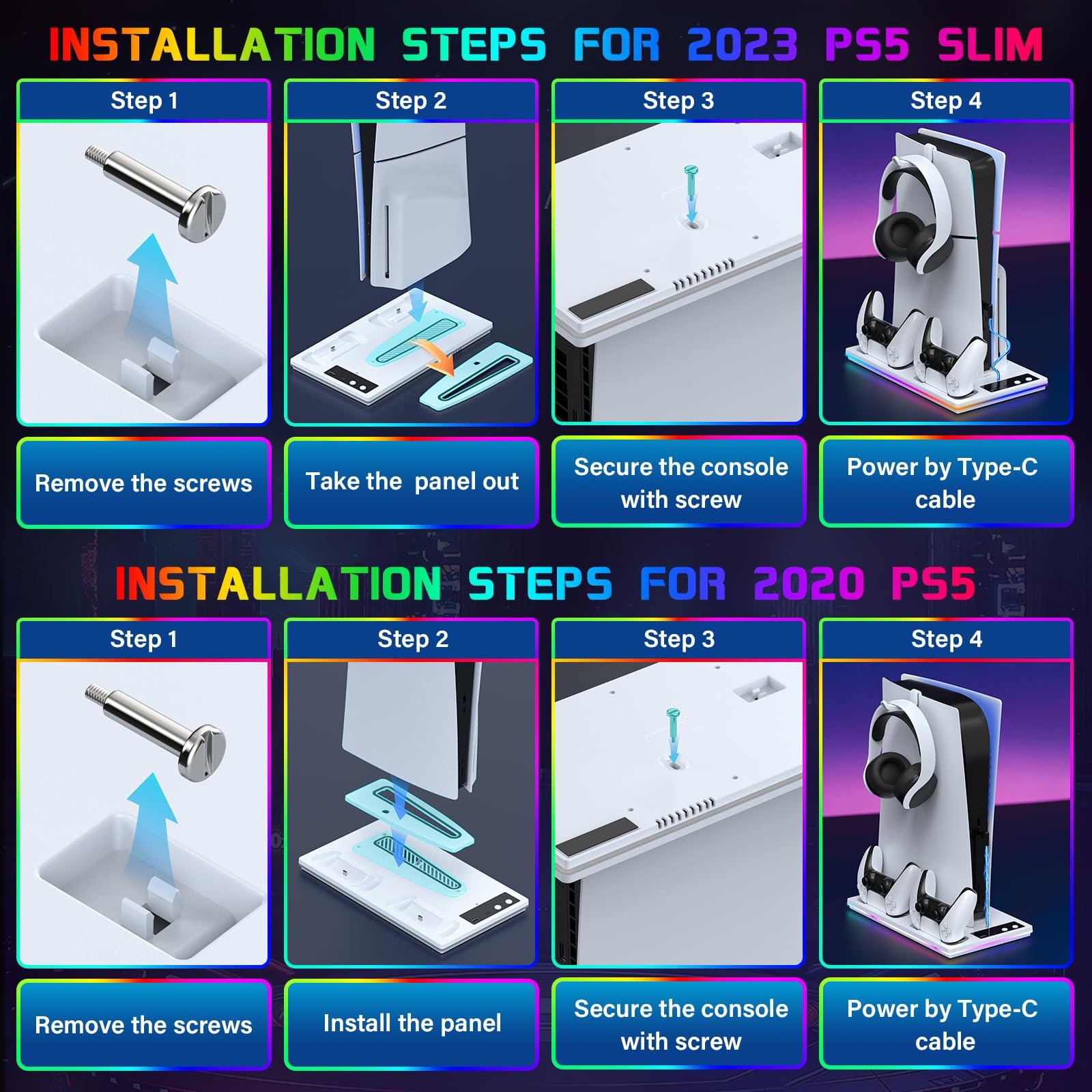 INSTALLATION STEPS FOR 2023 PS5 SLIM

Step 1
Remove the screws

Step 2
Take the panel out

Step 3
Secure the console with screw

Step 4
Power by Type-C cable

INSTALLATION STEPS FOR 2020 PS5

Step 1
Remove the screws

Step 2
Install the panel

Step 3
Secure the console with screw

Step 4
Power by Type-C cable